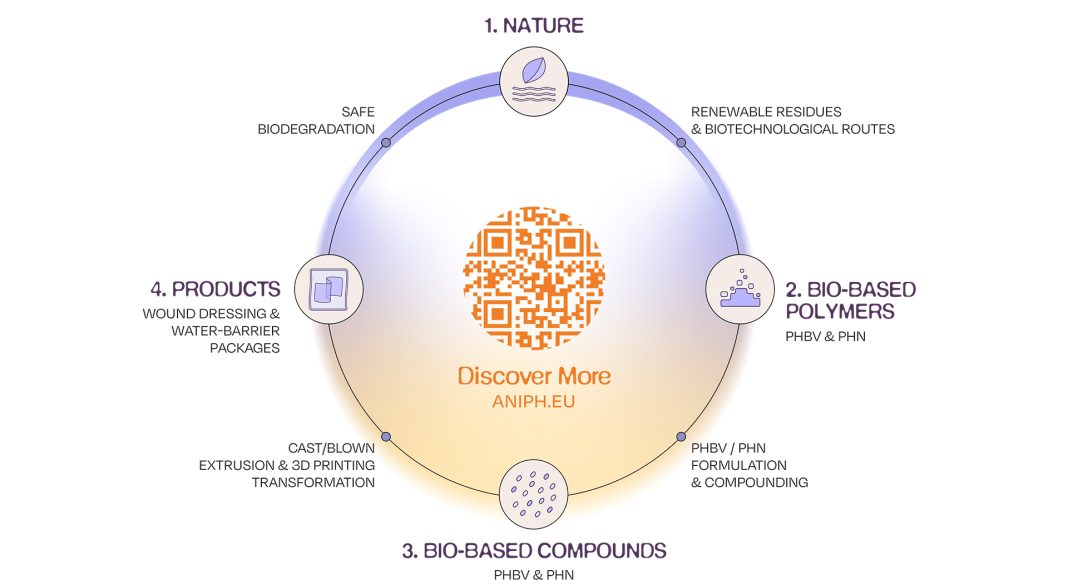 1. NATURE

RENEWABLE RESIDUES & BIOTECHNOLOGICAL ROUTES

2. BIO-BASED POLYMERS

PHBV & PHN

PHBV / PHN FORMULATION & COMPOUNDING

3. BIO-BASED COMPOUNDS

PHBV & PHN

CAST/BLOWN EXTRUSION & 3D PRINTING TRANSFORMATION

4. PRODUCTS

WOUND DRESSING & WATER-BARRIER PACKAGES

SAFE BIODEGRADATION

Discover More

ANIPH.EU