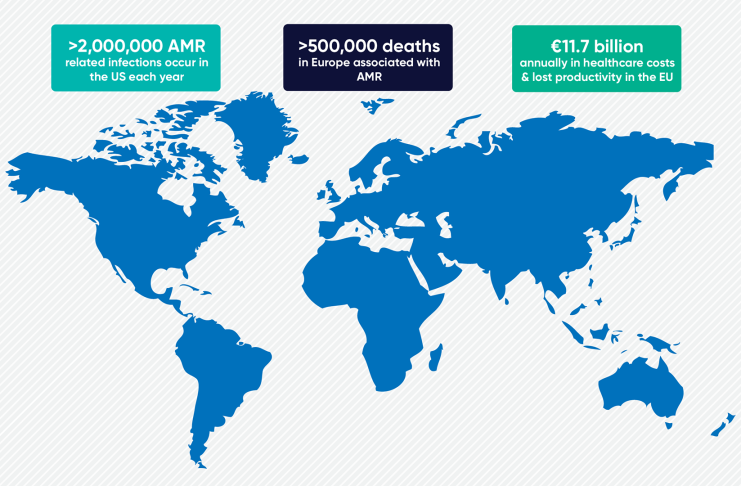 >2,000,000 AMR
related infections occur in the US each year

>500,000 deaths
in Europe associated with AMR

€11.7 billion
annually in healthcare costs & lost productivity in the EU