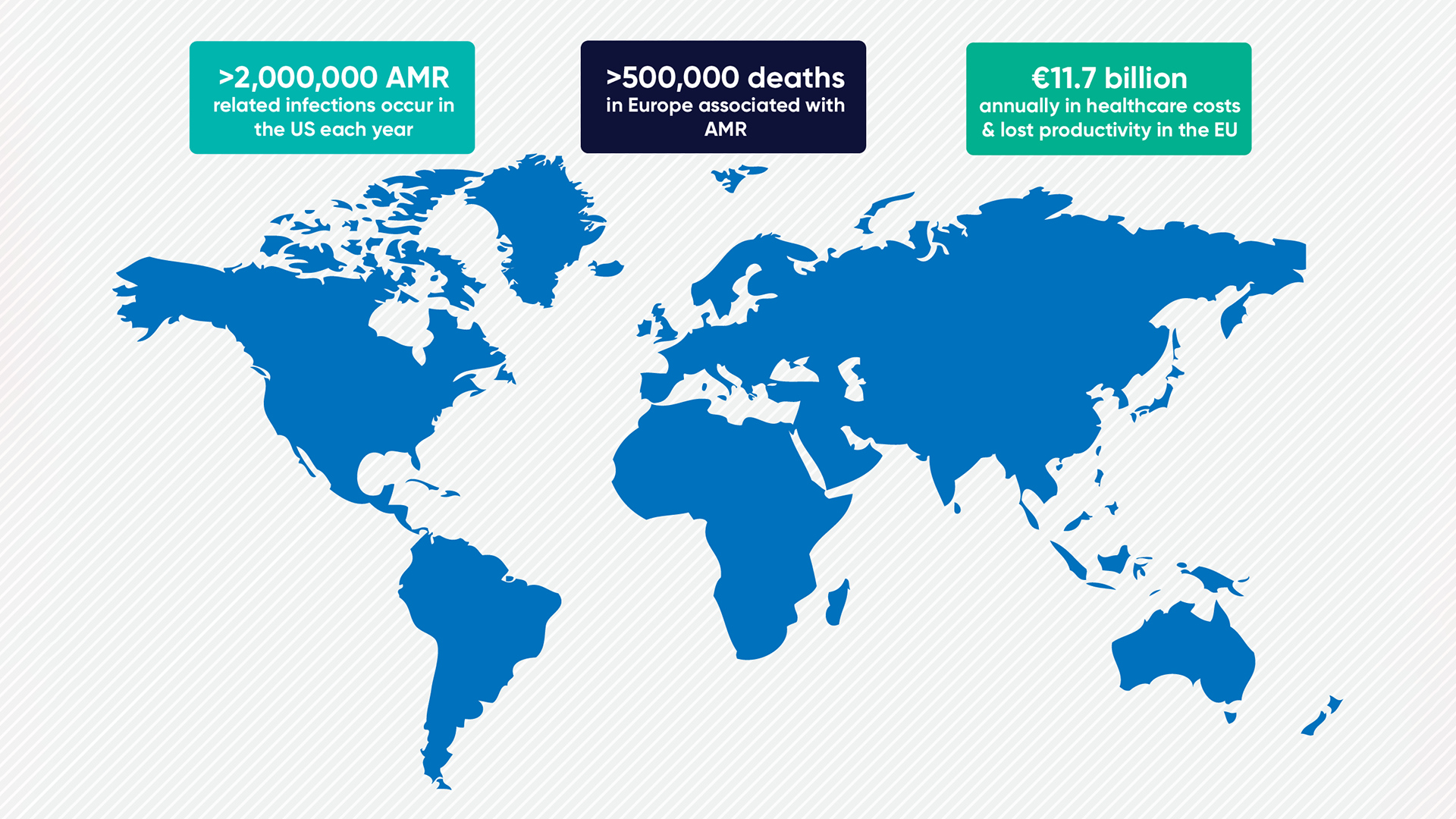 >2,000,000 AMR
related infections occur in the US each year

>500,000 deaths
in Europe associated with AMR

€11.7 billion
annually in healthcare costs & lost productivity in the EU