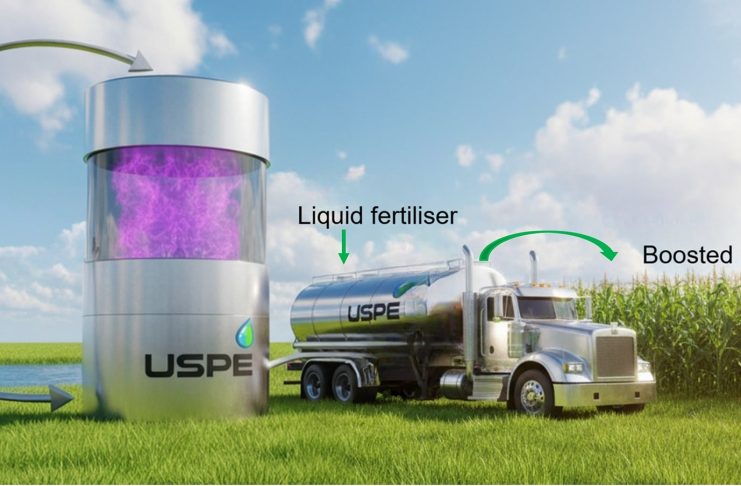 Liquid fertiliser

Boosted

USPE

USPE