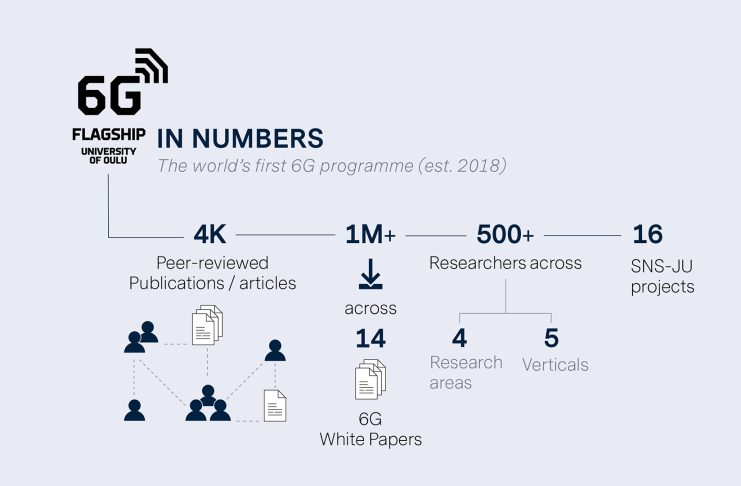 6G
FLAGSHIP
UNIVERSITY OF OULU

IN NUMBERS
The world's first 6G programme (est. 2018)

4K
Peer-reviewed Publications / articles

1M+
across
14
6G White Papers

500+
Researchers across
4
Research areas
5
Verticals

16
SNS-JU projects